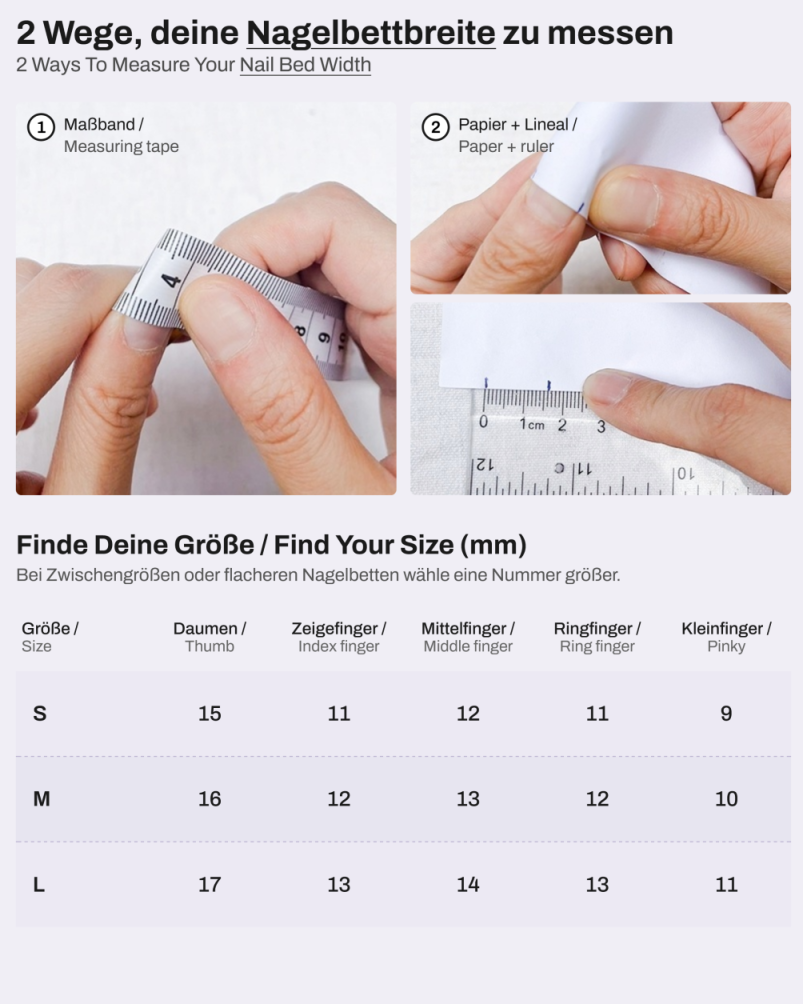 2 Wege, deine Nagelbettbreite zu messen
2 Ways To Measure Your Nail Bed Width

1 Maßband / Measuring tape

4 8 9

2 Papier + Lineal / Paper + ruler

0 1cm 2 3

12 11 10

Finde Deine Größe / Find Your Size (mm)
Bei Zwischengrößen oder flacheren Nagelbetten wähle eine Nummer größer.

| Größe / Size | Daumen / Thumb | Zeigefinger / Index finger | Mittelfinger / Middle finger | Ringfinger / Ring finger | Kleinfinger / Pinky |
|---|---|---|---|---|---|
| S | 15 | 11 | 12 | 11 | 9 |
| M | 16 | 12 | 13 | 12 | 10 |
| L | 17 | 13 | 14 | 13 | 11 |